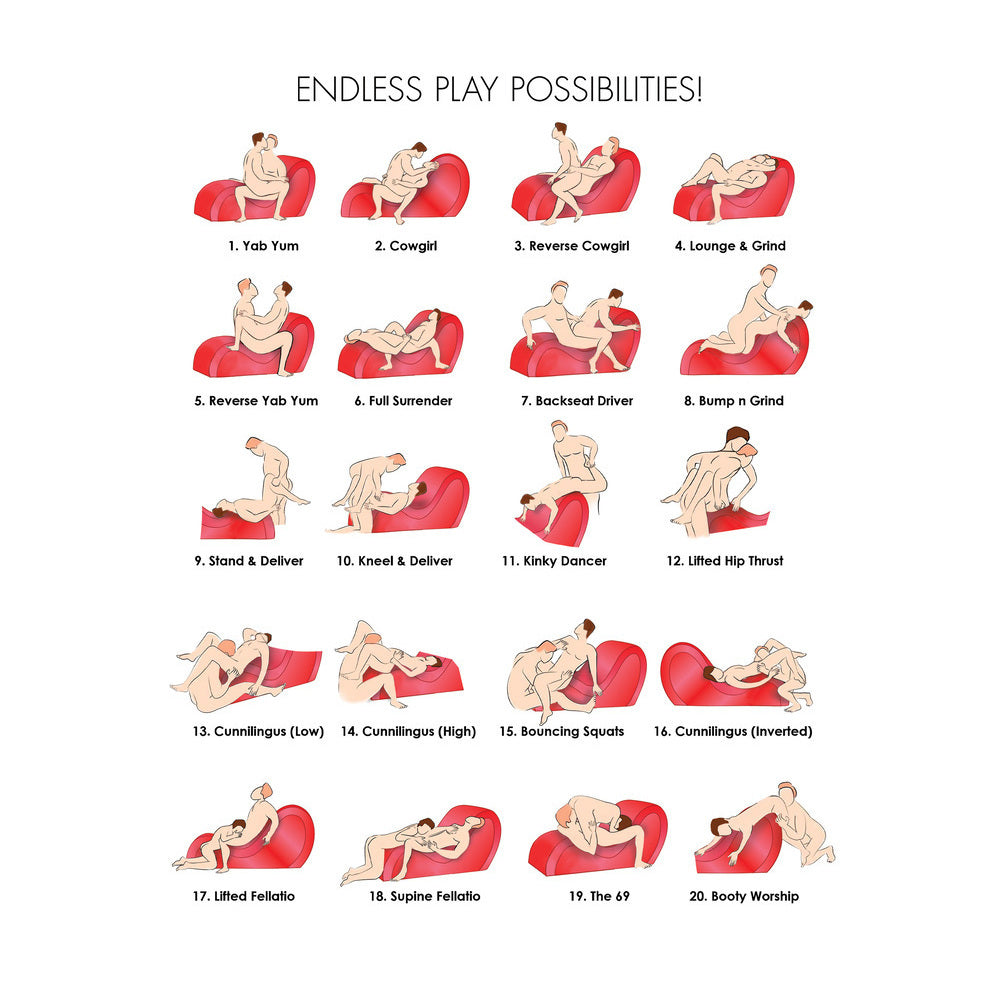 ENDLESS PLAY POSSIBILITIES!

1. Yab Yum
2. Cowgirl
3. Reverse Cowgirl
4. Lounge & Grind

5. Reverse Yab Yum
6. Full Surrender
7. Backseat Driver
8. Bump n Grind

9. Stand & Deliver
10. Kneel & Deliver
11. Kinky Dancer
12. Lifted Hip Thrust

13. Cunnilingus (Low)
14. Cunnilingus (High)
15. Bouncing Squats
16. Cunnilingus (Inverted)

17. Lifted Fellatio
18. Supine Fellatio
19. The 69
20. Booty Worship