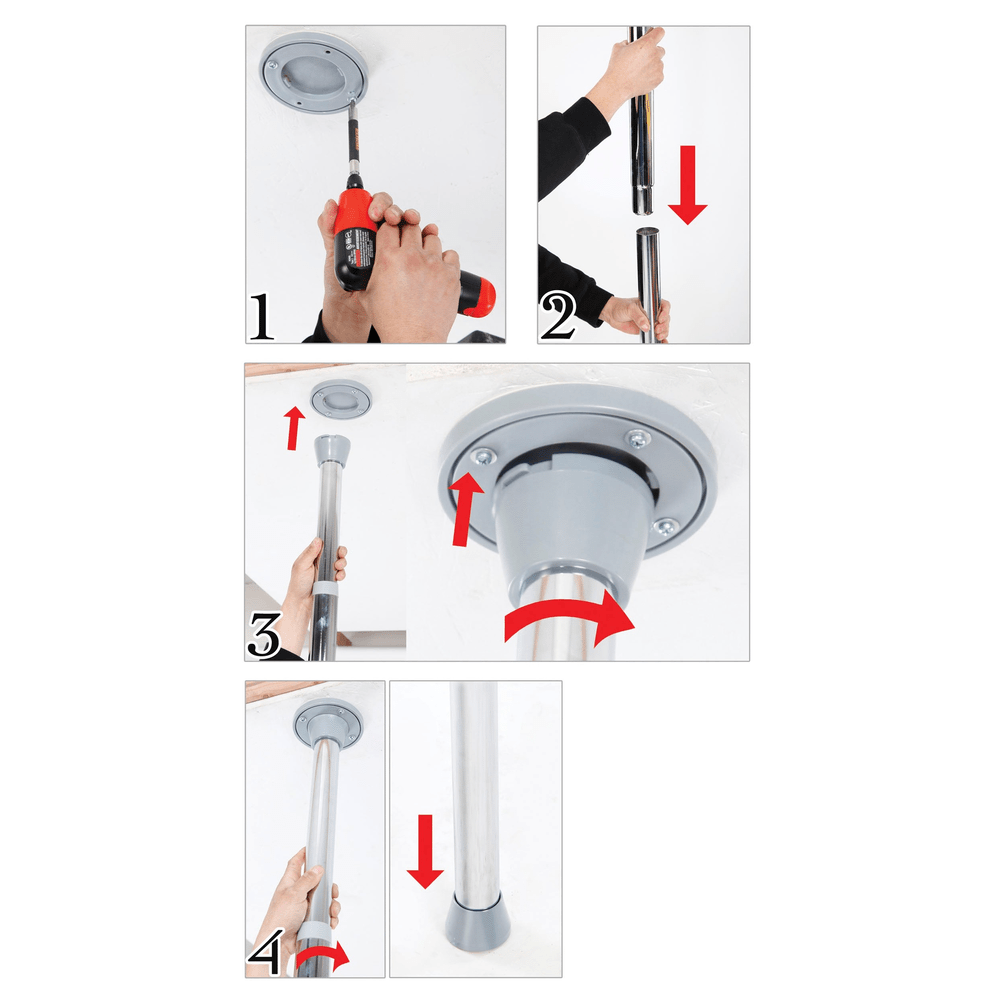 1

2

3

4